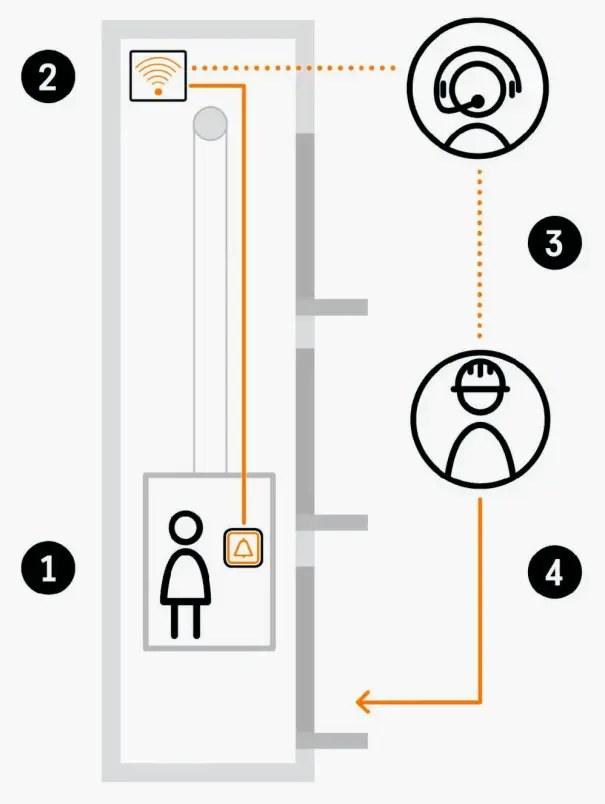 2

3

1

4