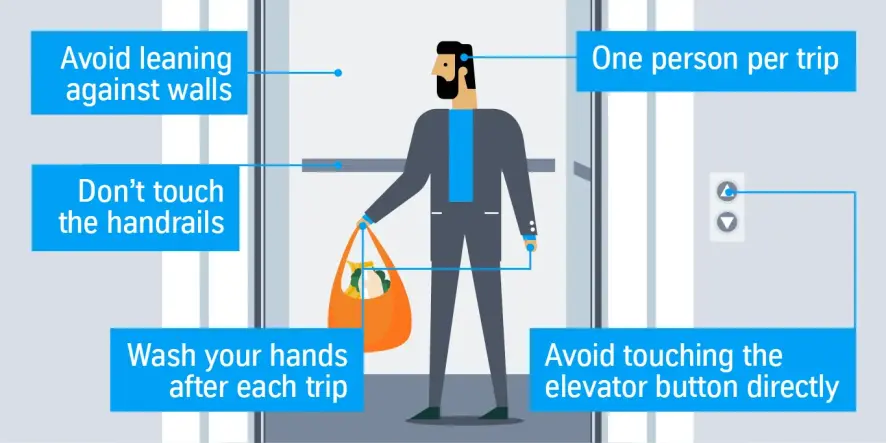 Avoid leaning against walls

One person per trip

Don't touch the handrails

Wash your hands after each trip

Avoid touching the elevator button directly