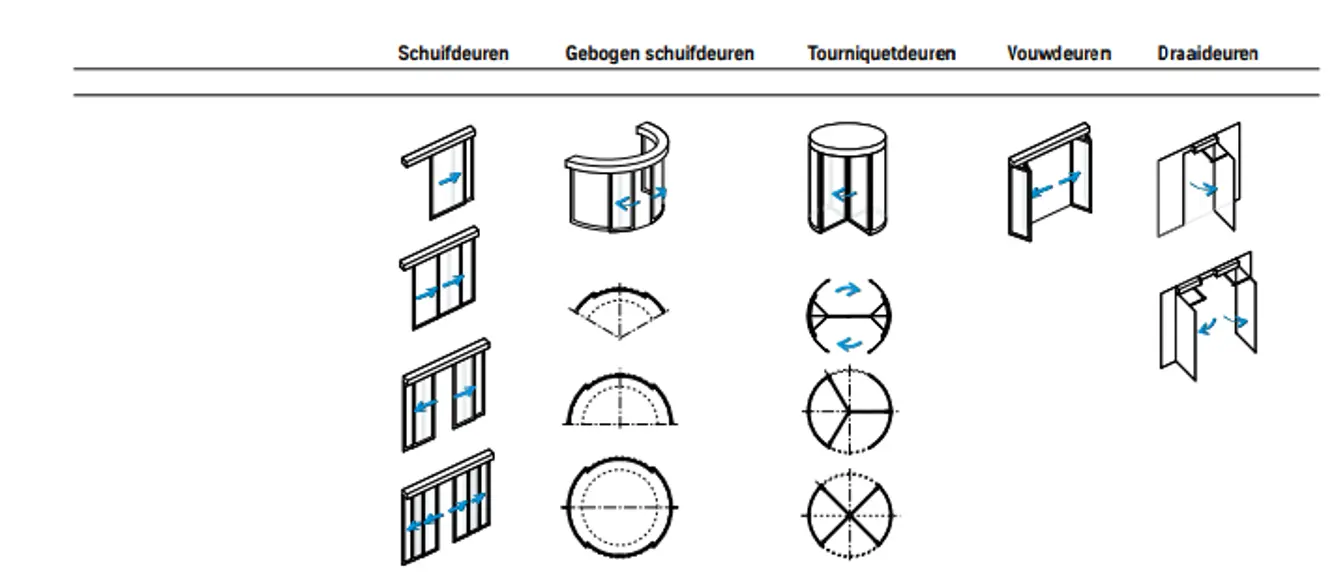 Schuifdeuren Gebogen schuifdeuren Tourniquetdeuren Vouwdeuren Draaideuren