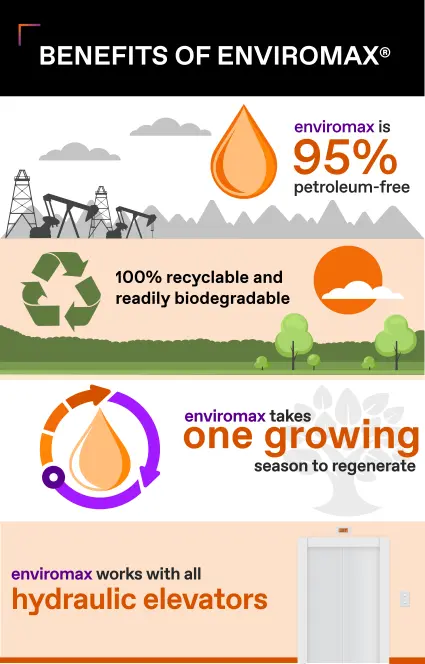 BENEFITS OF ENVIROMAX®

enviromax is 95% petroleum-free

100% recyclable and readily biodegradable

enviromax takes one growing season to regenerate

enviromax works with all hydraulic elevators