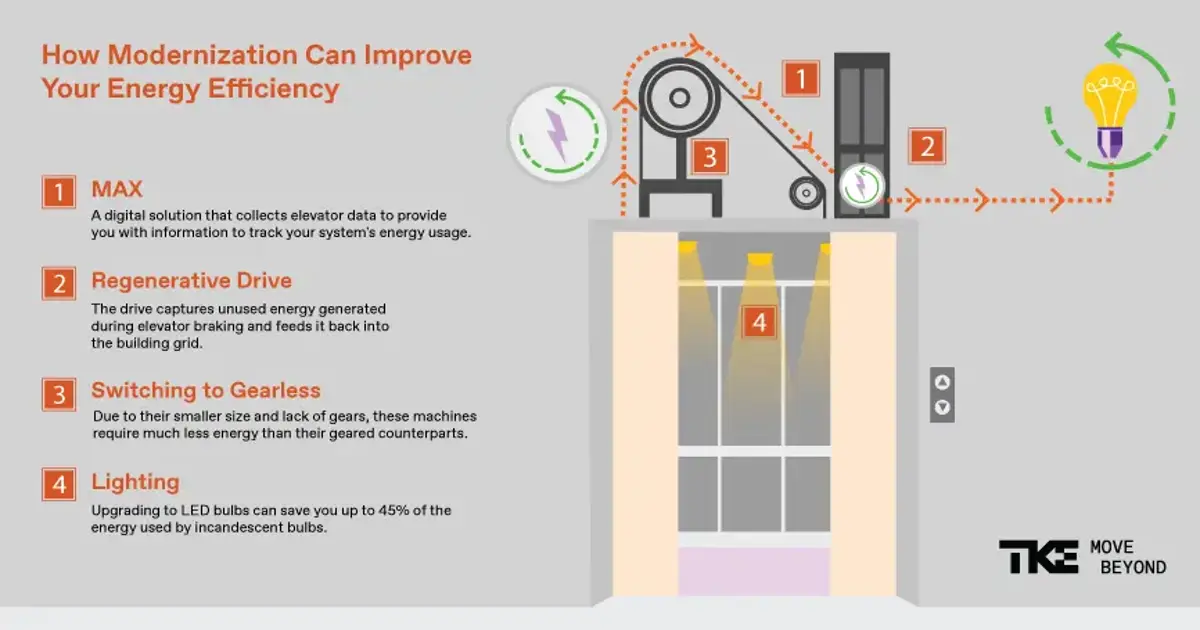 How Modernization Can Improve Your Energy Efficiency

1 MAX
A digital solution that collects elevator data to provide you with information to track your system's energy usage.

2 Regenerative Drive
The drive captures unused energy generated during elevator braking and feeds it back into the building grid.

3 Switching to Gearless
Due to their smaller size and lack of gears, these machines require much less energy than their geared counterparts.

4 Lighting
Upgrading to LED bulbs can save you up to 45% of the energy used by incandescent bulbs.

1

2

3

4

TKE MOVE BEYOND