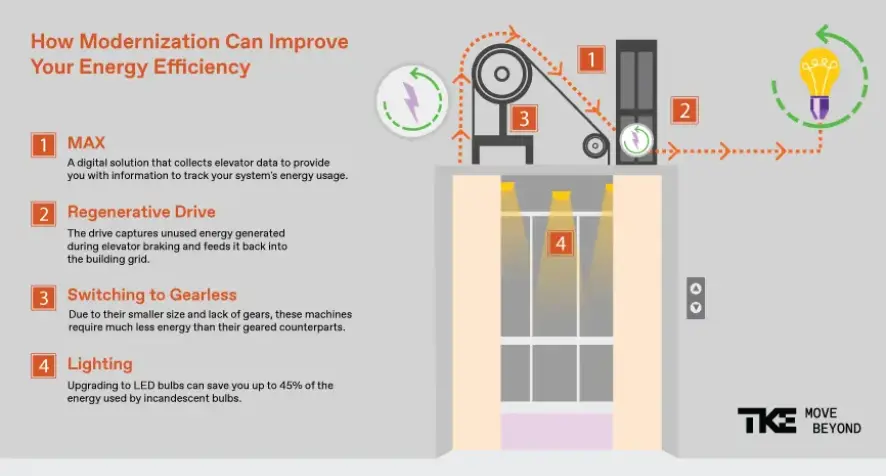 How Modernization Can Improve Your Energy Efficiency

1 MAX
A digital solution that collects elevator data to provide you with information to track your system's energy usage.

2 Regenerative Drive
The drive captures unused energy generated during elevator braking and feeds it back into the building grid.

3 Switching to Gearless
Due to their smaller size and lack of gears, these machines require much less energy than their geared counterparts.

4 Lighting
Upgrading to LED bulbs can save you up to 45% of the energy used by incandescent bulbs.

1

2

3

4

TKE MOVE BEYOND